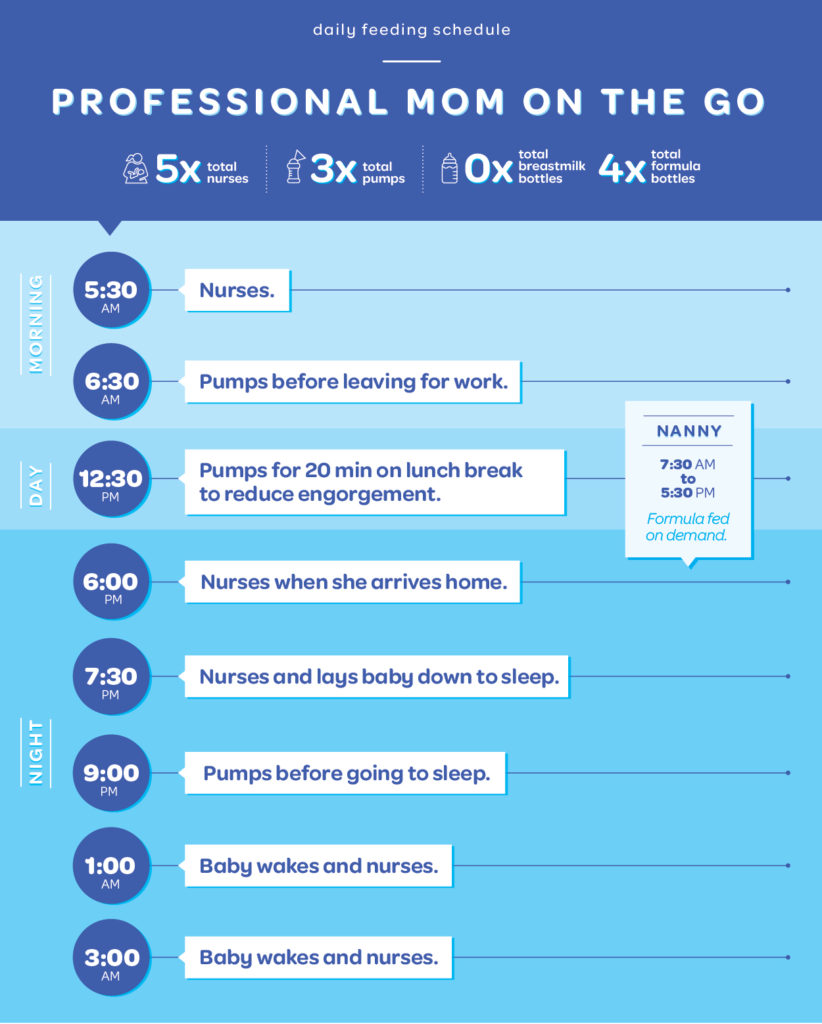 daily feeding schedule

PROFESSIONAL MOM ON THE GO

5x total nurses
3x total pumps
0x total breastmilk bottles
4x total formula bottles

MORNING

5:30 AM
Nurses.

6:30 AM
Pumps before leaving for work.

DAY

12:30 PM
Pumps for 20 min on lunch break to reduce engorgement.

NANNY
7:30 AM to 5:30 PM
Formula fed on demand.

NIGHT

6:00 PM
Nurses when she arrives home.

7:30 PM
Nurses and lays baby down to sleep.

9:00 PM
Pumps before going to sleep.

1:00 AM
Baby wakes and nurses.

3:00 AM
Baby wakes and nurses.